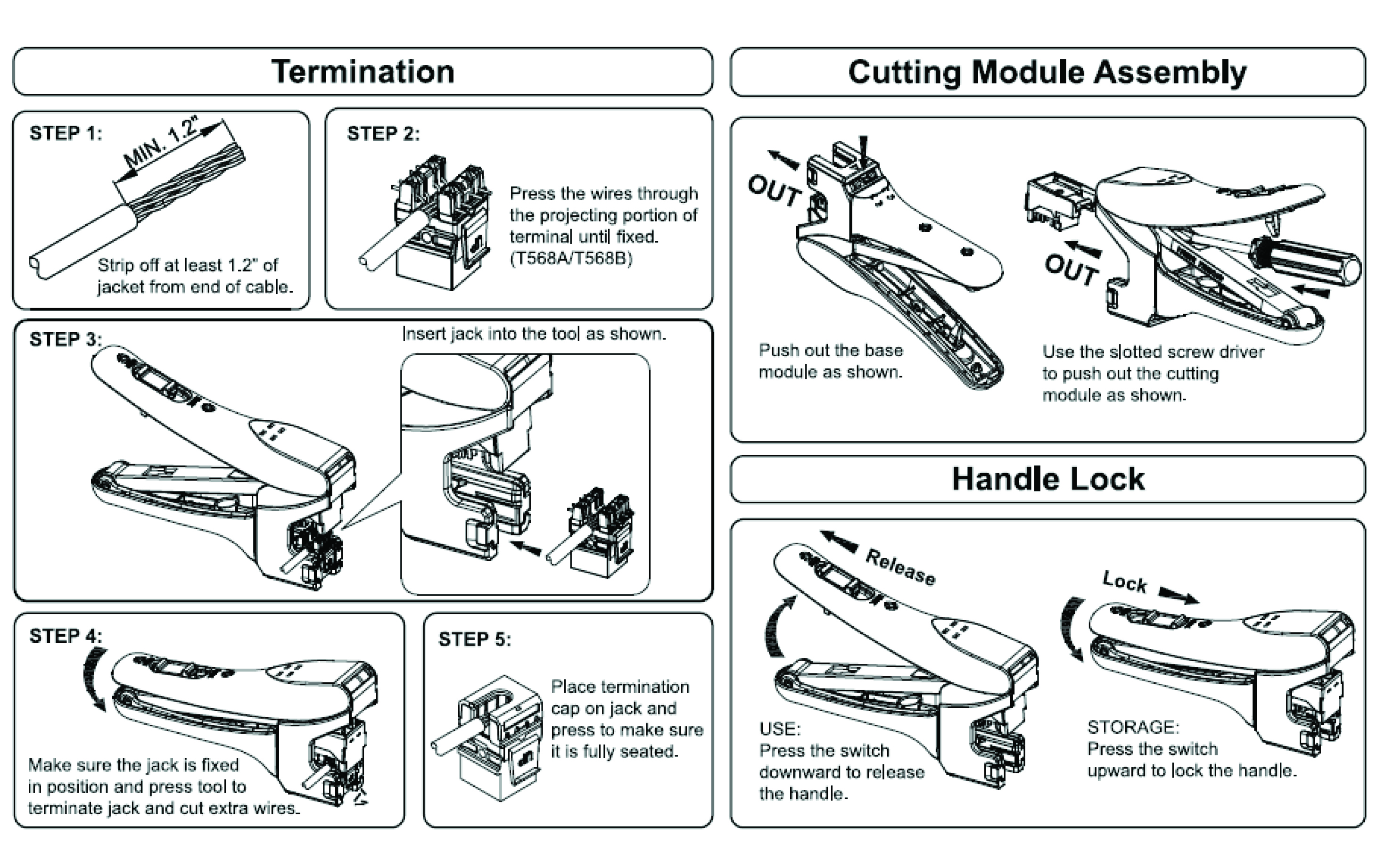 Termination

STEP 1:

MIN. 1.2"

Strip off at least 1.2" of jacket from end of cable.

STEP 2:

Press the wires through the projecting portion of terminal until fixed. (T568A/T568B)

STEP 3:

Insert jack into the tool as shown.

STEP 4:

Make sure the jack is fixed in position and press tool to terminate jack and cut extra wires.

STEP 5:

Place termination cap on jack and press to make sure it is fully seated.

Cutting Module Assembly

OUT

Push out the base module as shown.

OUT

Use the slotted screw driver to push out the cutting module as shown.

Handle Lock

Release

USE:
Press the switch downward to release the handle.

Lock

STORAGE:
Press the switch upward to lock the handle.